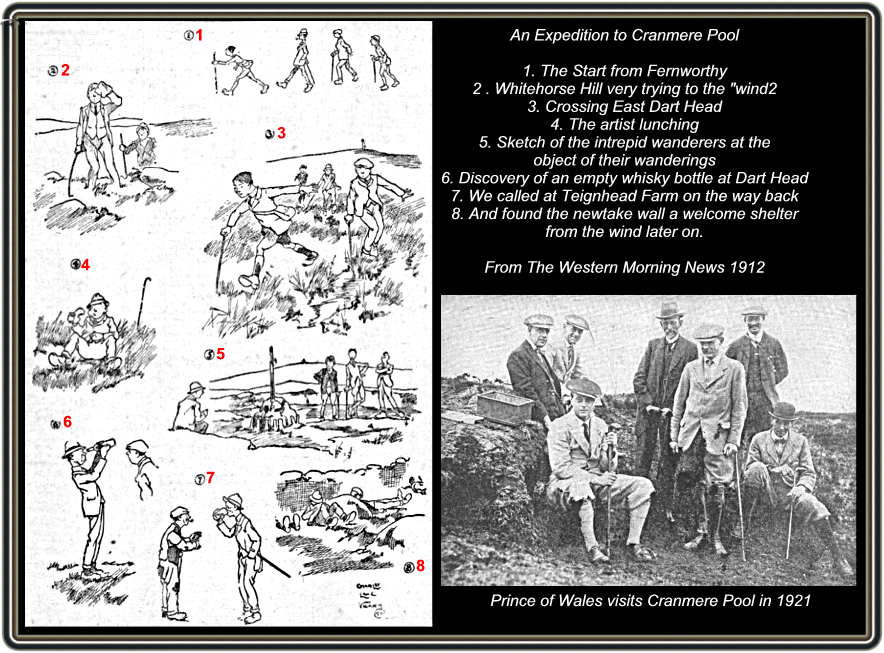 1
2
3
4
5
6
7
8

An Expedition to Cranmere Pool

1. The Start from Fernworthy
2 . Whitehorse Hill very trying to the "wind2
3. Crossing East Dart Head
4. The artist lunching
5. Sketch of the intrepid wanderers at the object of their wanderings
6. Discovery of an empty whisky bottle at Dart Head
7. We called at Teignhead Farm on the way back
8. And found the newtake wall a welcome shelter from the wind later on.

From The Western Morning News 1912

Prince of Wales visits Cranmere Pool in 1921